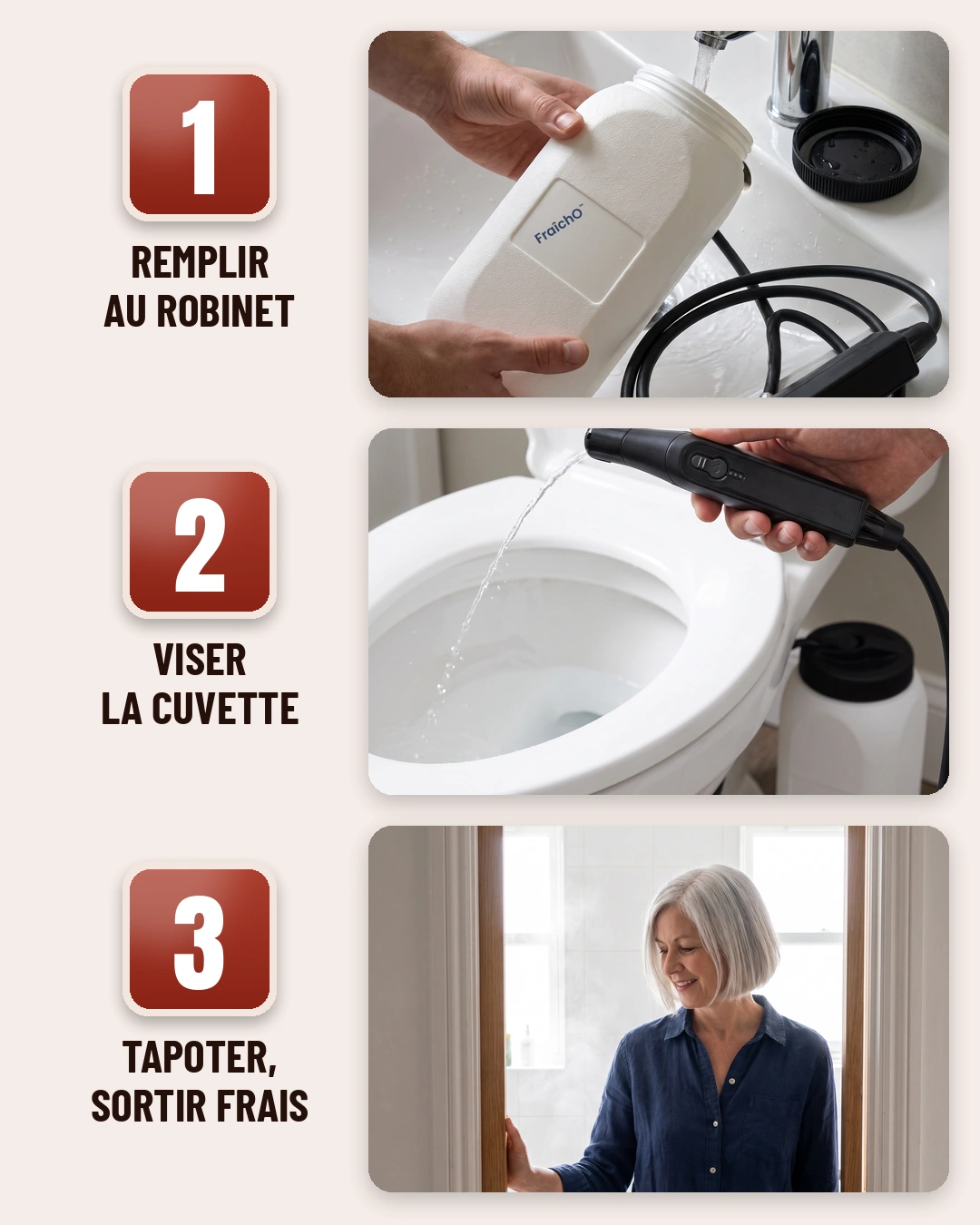 1

REMPLIR
AU ROBINET

FraîchO

2

VISER
LA CUVETTE

3

TAPOTER,
SORTIR FRAIS